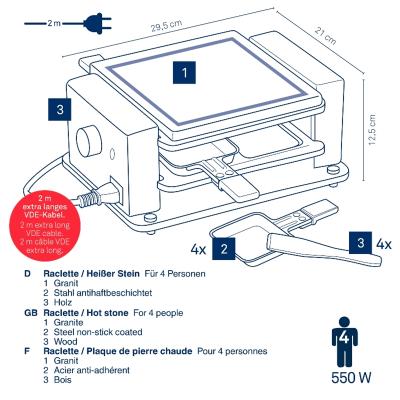 2 m

29,5 cm

21 cm

12,5 cm

1

3

2 m extra langes VDE-Kabel. 2 m extra long VDE cable. 2 m câble VDE extra long.

4x 2

3 4x

D Raclette / Heißer Stein Für 4 Personen
1 Granit
2 Stahl antihaftbeschichtet
3 Holz

GB Raclette / Hot stone For 4 people
1 Granite
2 Steel non-stick coated
3 Wood

F Raclette / Plaque de pierre chaude Pour 4 personnes
1 Granit
2 Acier anti-adhérent
3 Bois

4

550 W