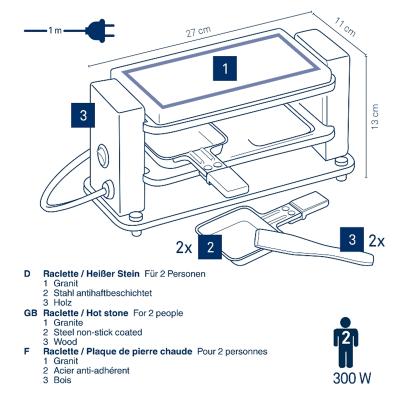 1 m

27 cm

11 cm

13 cm

1

3

2x 2

3 2x

D Raclette / Heißer Stein Für 2 Personen
1 Granit
2 Stahl antihaftbeschichtet
3 Holz

GB Raclette / Hot stone For 2 people
1 Granite
2 Steel non-stick coated
3 Wood

F Raclette / Plaque de pierre chaude Pour 2 personnes
1 Granit
2 Acier anti-adhérent
3 Bois

2

300 W