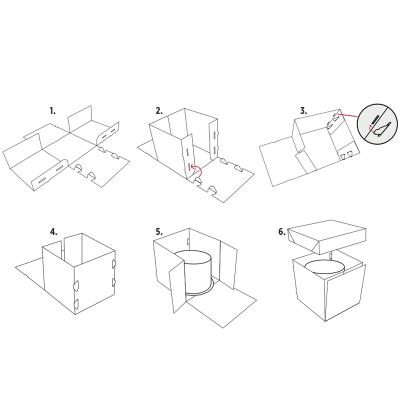 1.

2.

3.

4.

5.

6.