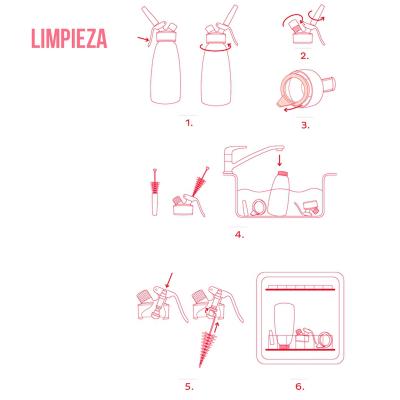 LIMPIEZA

1.

2.

3.

4.

5.

6.